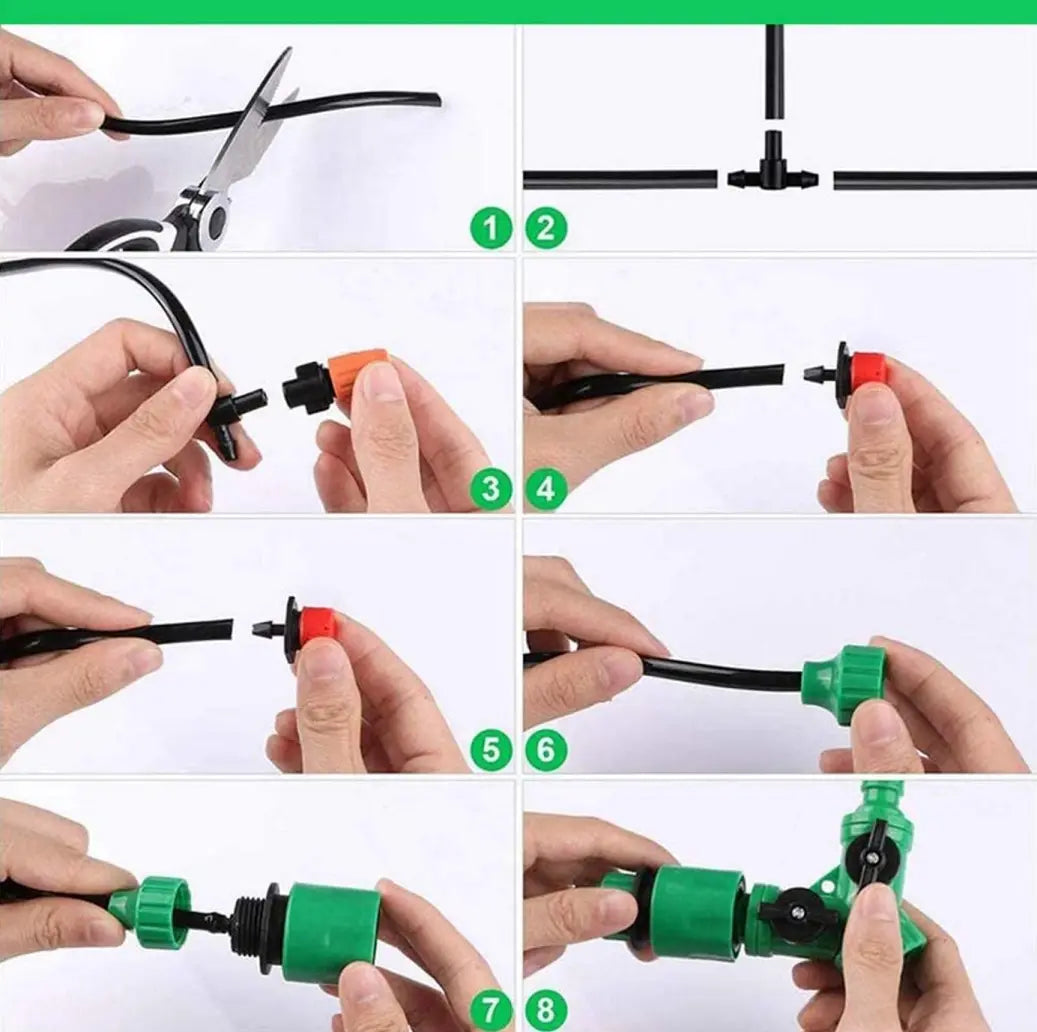 1
2
3
4
5
6
7
8